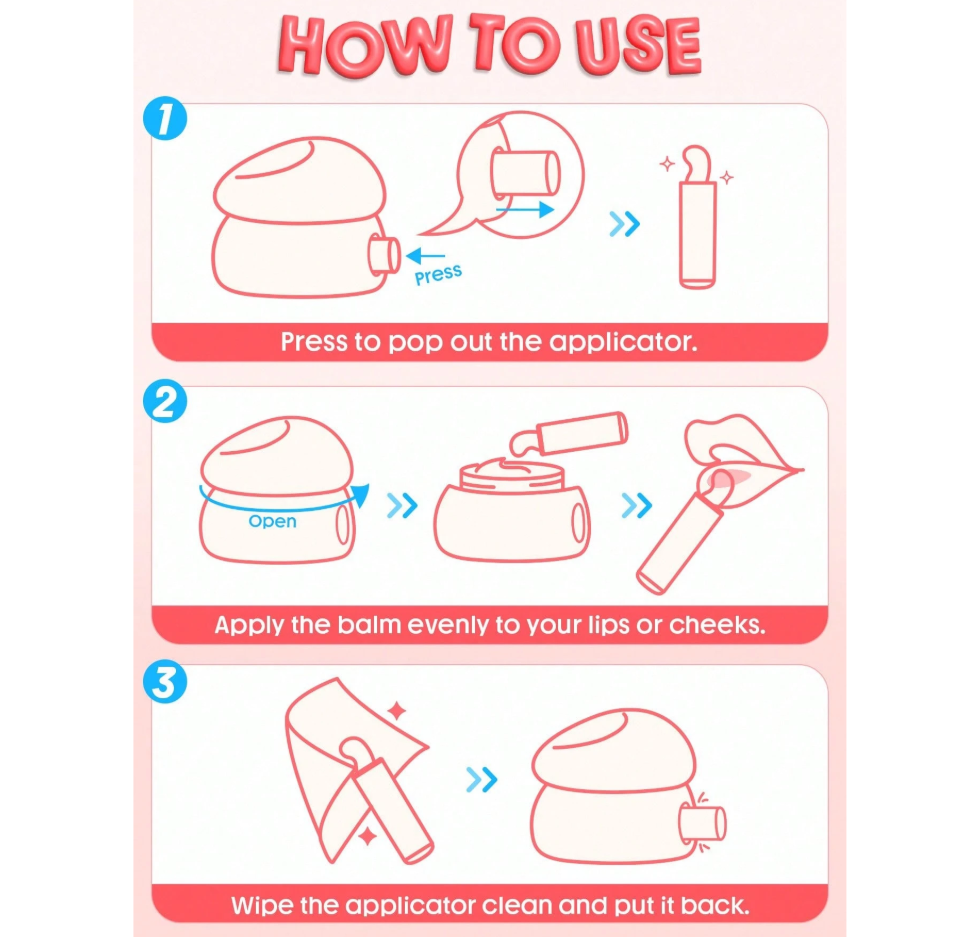 HOW TO USE

1

Press

Press to pop out the applicator.

2

Open

Apply the balm evenly to your lips or cheeks.

3

Wipe the applicator clean and put it back.